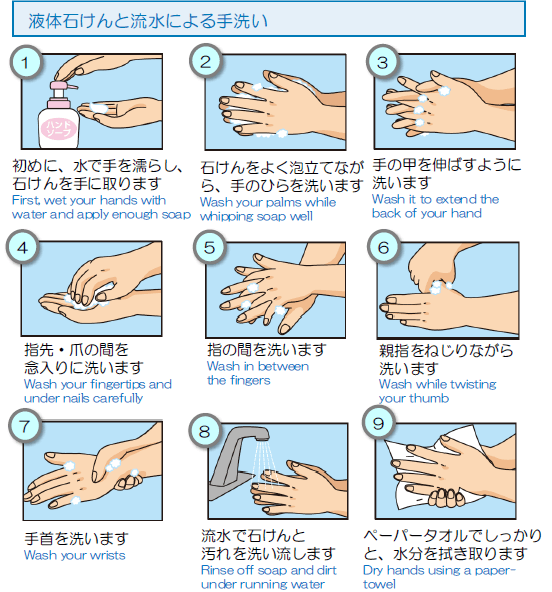 液体石けんと流水による手洗い

1

ハンドソープ

初めに、水で手を濡らし、石けんを手に取ります
First, wet your hands with water and apply enough soap

2

石けんをよく泡立てながら、手のひらを洗います
Wash your palms while whipping soap well

3

手の甲を伸ばすように洗います
Wash it to extend the back of your hand

4

指先・爪の間を念入りに洗います
Wash your fingertips and under nails carefully

5

指の間を洗います
Wash in between the fingers

6

親指をねじりながら洗います
Wash while twisting your thumb

7

手首を洗います
Wash your wrists

8

流水で石けんと汚れを洗い流します
Rinse off soap and dirt under running water

9

ペーパータオルでしっかりと、水分を拭き取ります
Dry hands using a paper-towel